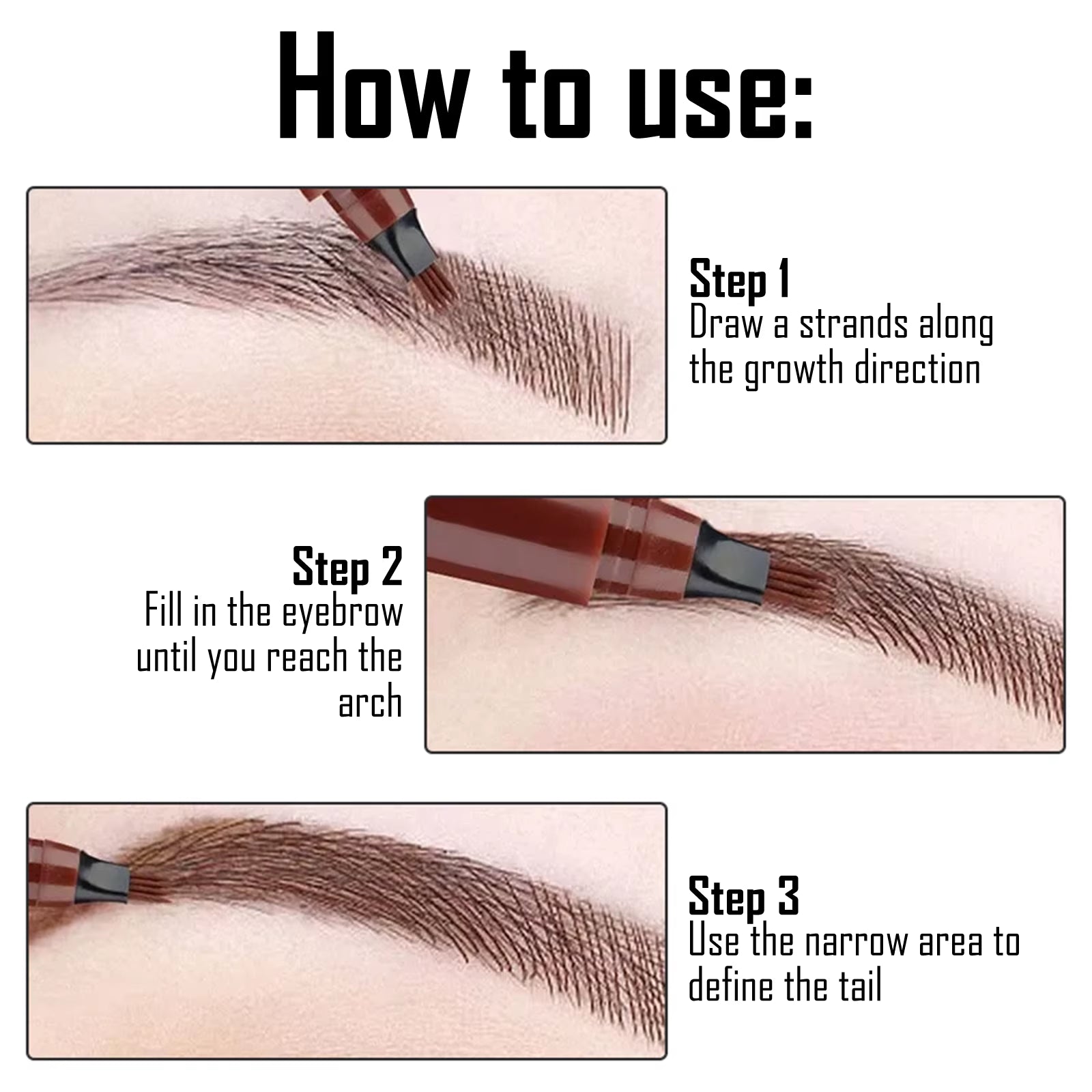 How to use:

Step 1
Draw a strands along the growth direction

Step 2
Fill in the eyebrow until you reach the arch

Step 3
Use the narrow area to define the tail