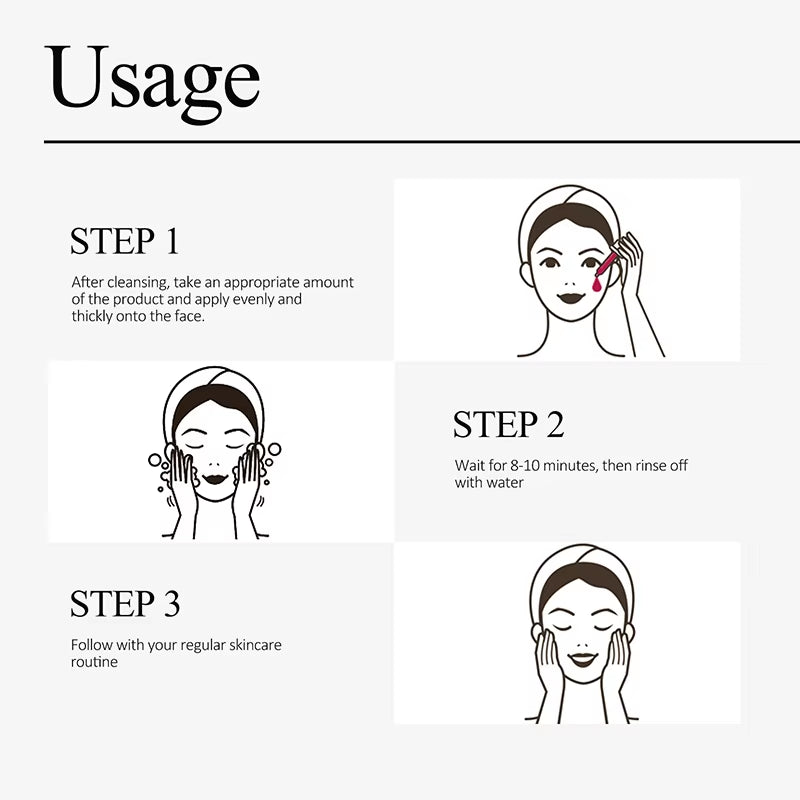 Usage

STEP 1

After cleansing, take an appropriate amount of the product and apply evenly and thickly onto the face.

STEP 2

Wait for 8-10 minutes, then rinse off with water

STEP 3

Follow with your regular skincare routine