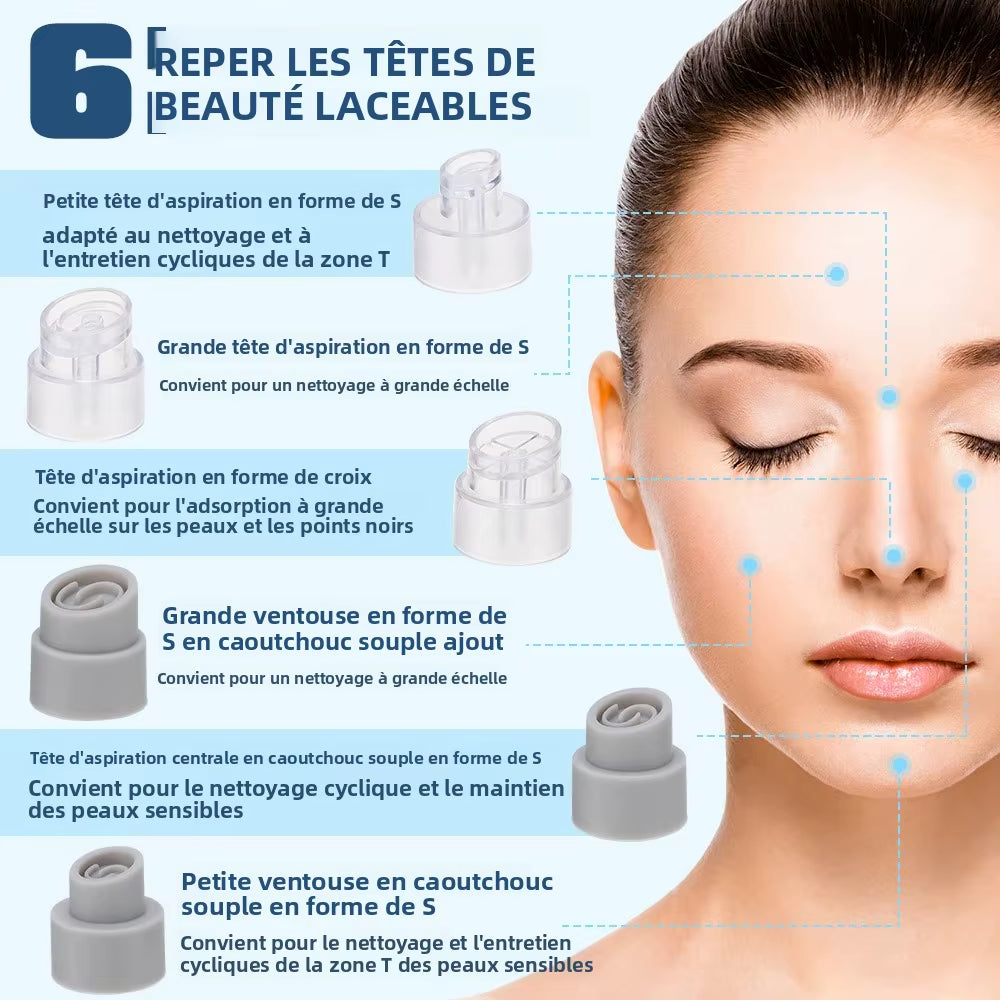 6 REPER LES TÊTES DE BEAUTÉ LACEABLES

Petite tête d'aspiration en forme de S
adapté au nettoyage et à l'entretien cycliques de la zone T

Grande tête d'aspiration en forme de S
Convient pour un nettoyage à grande échelle

Tête d'aspiration en forme de croix
Convient pour l'adsorption à grande échelle sur les peaux et les points noirs

Grande ventouse en forme de S en caoutchouc souple ajout
Convient pour un nettoyage à grande échelle

Tête d'aspiration centrale en caoutchouc souple en forme de S
Convient pour le nettoyage cyclique et le maintien des peaux sensibles

Petite ventouse en caoutchouc souple en forme de S
Convient pour le nettoyage et l'entretien cycliques de la zone T des peaux sensibles